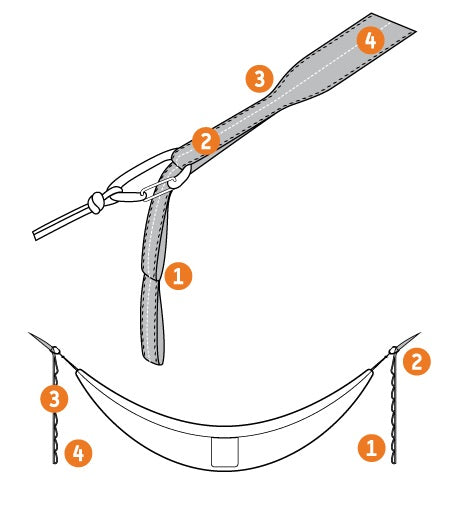 4
3
2
1
2
3
4
1